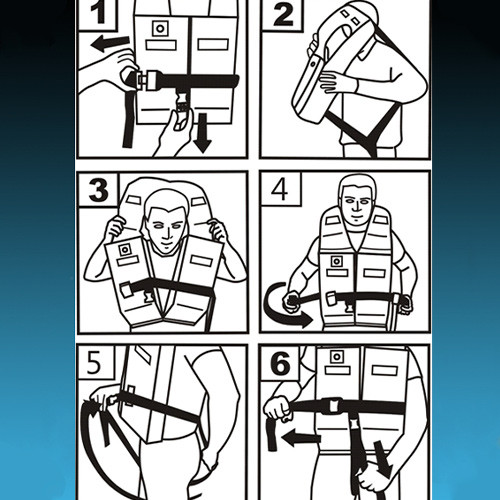 1
2
3
4
5
6